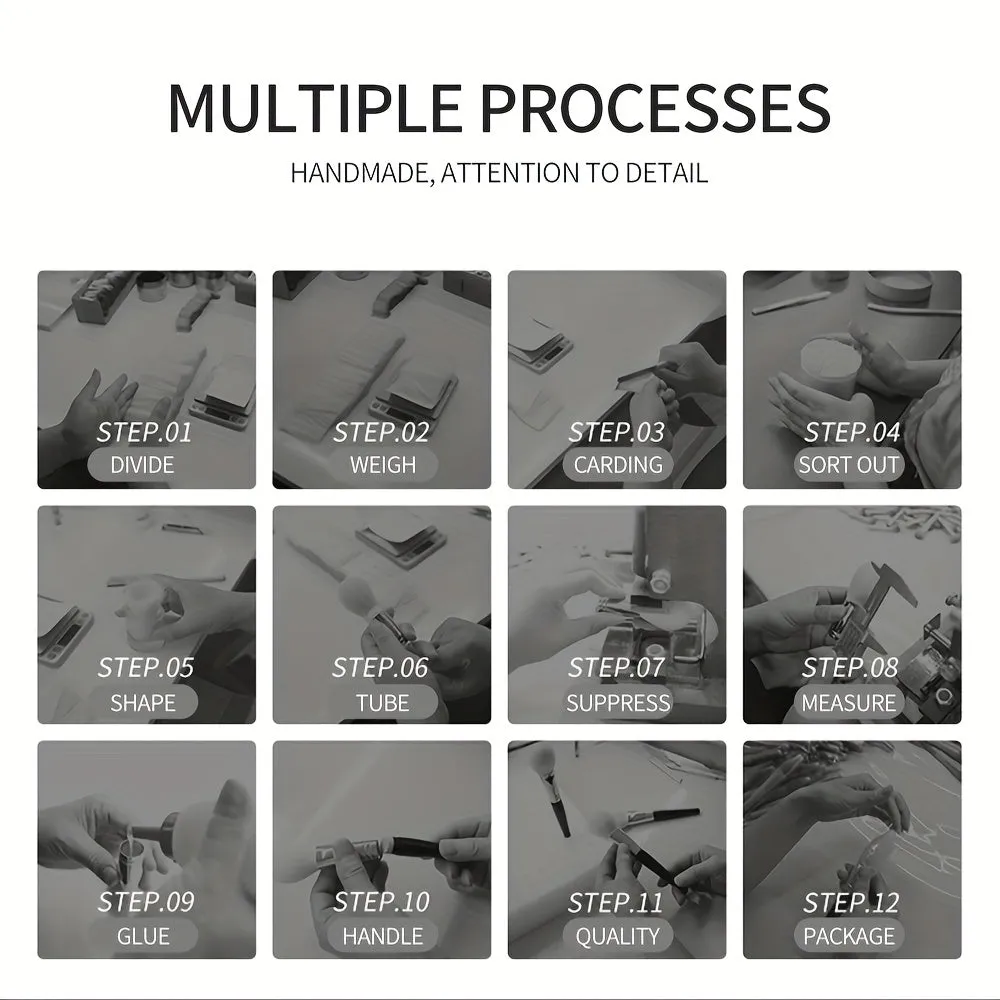 MULTIPLE PROCESSES

HANDMADE, ATTENTION TO DETAIL

STEP.01
DIVIDE

STEP.02
WEIGH

STEP.03
CARDING

STEP.04
SORT OUT

STEP.05
SHAPE

STEP.06
TUBE

STEP.07
SUPPRESS

STEP.08
MEASURE

STEP.09
GLUE

STEP.10
HANDLE

STEP.11
QUALITY

STEP.12
PACKAGE